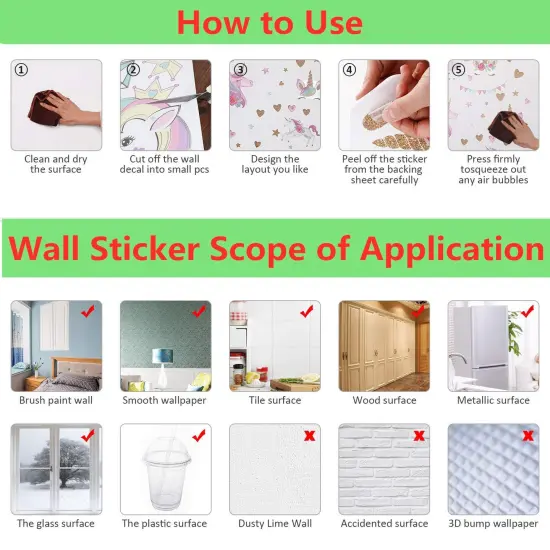 How to Use

①

Clean and dry the surface

②

Cut off the wall decal into small pcs

③

Design the layout you like

④

Peel off the sticker from the backing sheet carefully

⑤

Press firmly tosqueeze out any air bubbles

Wall Sticker Scope of Application

Brush paint wall

Smooth wallpaper

Tile surface

Wood surface

Metallic surface

The glass surface

The plastic surface

Dusty Lime Wall

Accidented surface

3D bump wallpaper