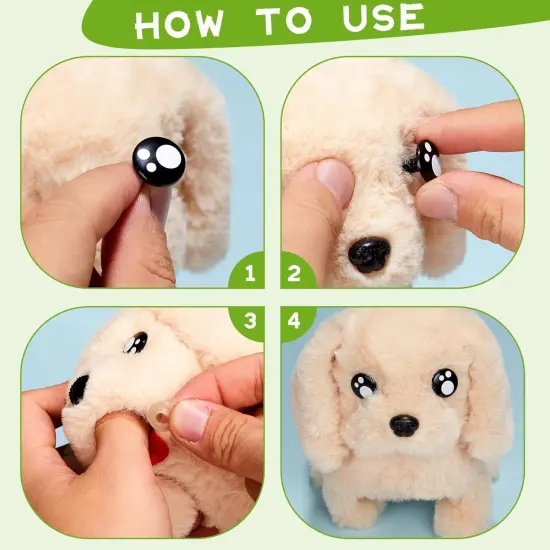 HOW TO USE

1

2

3

4