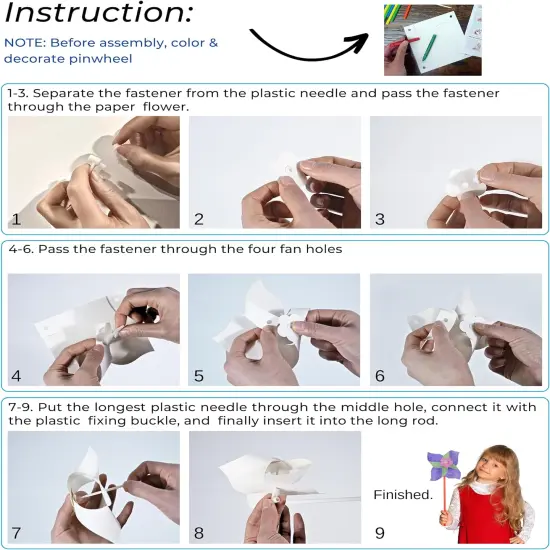 Instruction:

NOTE: Before assembly, color & decorate pinwheel

1-3. Separate the fastener from the plastic needle and pass the fastener through the paper flower.

1

2

3

4-6. Pass the fastener through the four fan holes

4

5

6

7-9. Put the longest plastic needle through the middle hole, connect it with the plastic fixing buckle, and finally insert it into the long rod.

7

8

Finished.

9