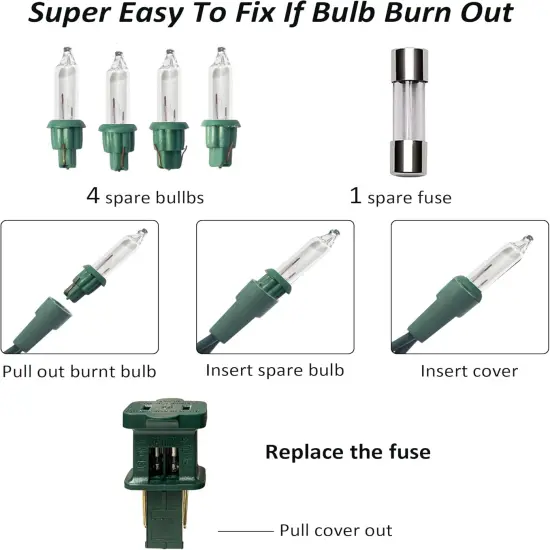 Super Easy To Fix If Bulb Burn Out

4 spare bullbs

1 spare fuse

Pull out burnt bulb

Insert spare bulb

Insert cover

Replace the fuse

Pull cover out