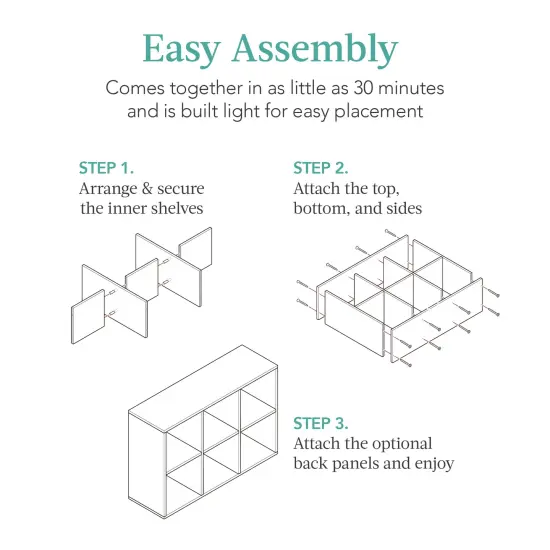 Easy Assembly

Comes together in as little as 30 minutes and is built light for easy placement

STEP 1.
Arrange & secure the inner shelves

STEP 2.
Attach the top, bottom, and sides

STEP 3.
Attach the optional back panels and enjoy