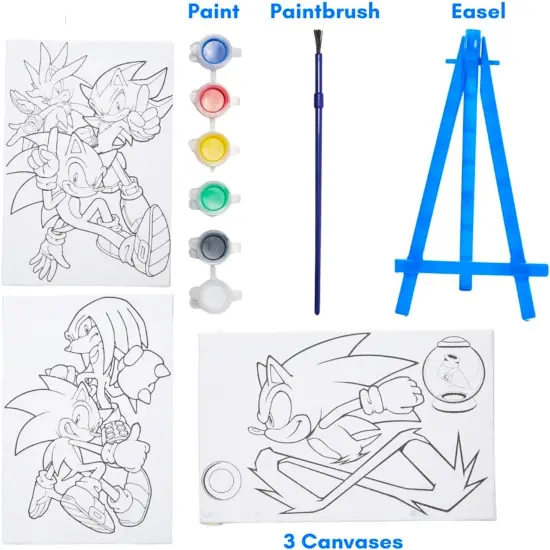 Paint
Paintbrush
Easel

3 Canvases