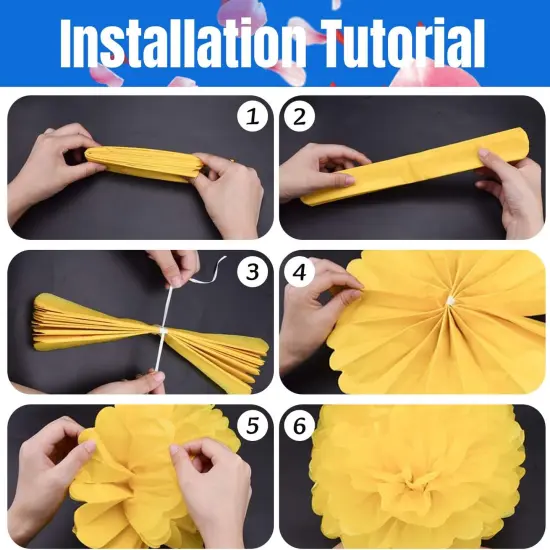 Installation Tutorial

1

2

3

4

5

6