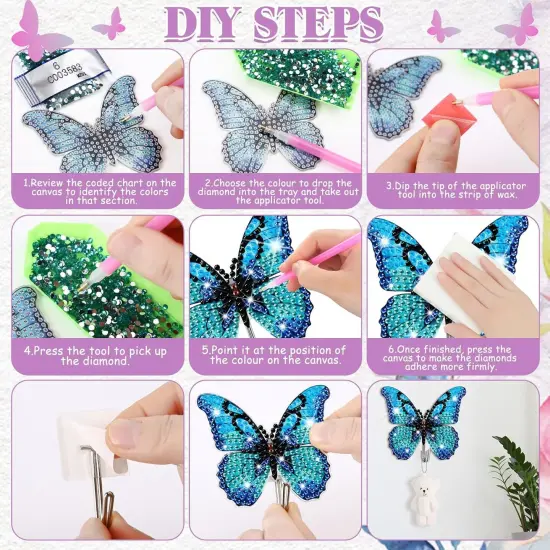 DIY STEPS

6
C003583

1.Review the coded chart on the canvas to identify the colors in that section.

2.Choose the colour to drop the diamond into the tray and take out the applicator tool.

3.Dip the tip of the applicator tool into the strip of wax.

4.Press the tool to pick up the diamond.

5.Point it at the position of the colour on the canvas.

6.Once finished, press the canvas to make the diamonds adhere more firmly.