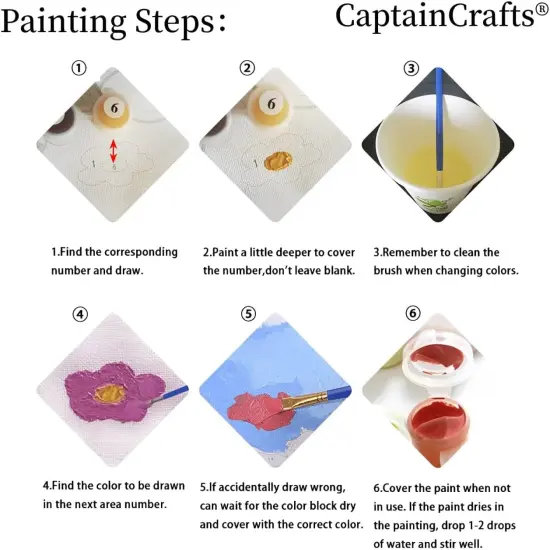 Painting Steps:

CaptainCrafts®

①

6

1

6

1.Find the corresponding number and draw.

②

6

2.Paint a little deeper to cover the number,don't leave blank.

③

3.Remember to clean the brush when changing colors.

④

4.Find the color to be drawn in the next area number.

⑤

5.If accidentally draw wrong, can wait for the color block dry and cover with the correct color.

⑥

6.Cover the paint when not in use. If the paint dries in the painting, drop 1-2 drops of water and stir well.