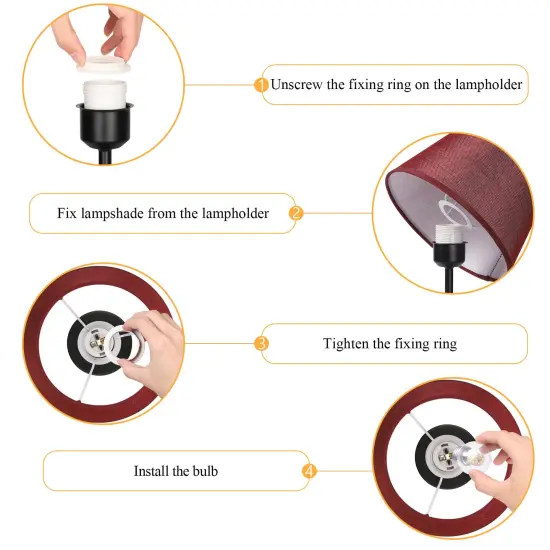 1 Unscrew the fixing ring on the lampholder

Fix lampshade from the lampholder 2

3 Tighten the fixing ring

Install the bulb 4