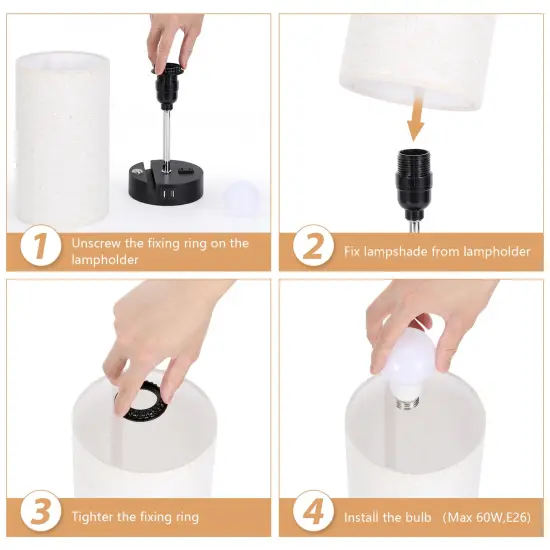 1 Unscrew the fixing ring on the lampholder

2 Fix lampshade from lampholder

3 Tighter the fixing ring

4 Install the bulb (Max 60W,E26)