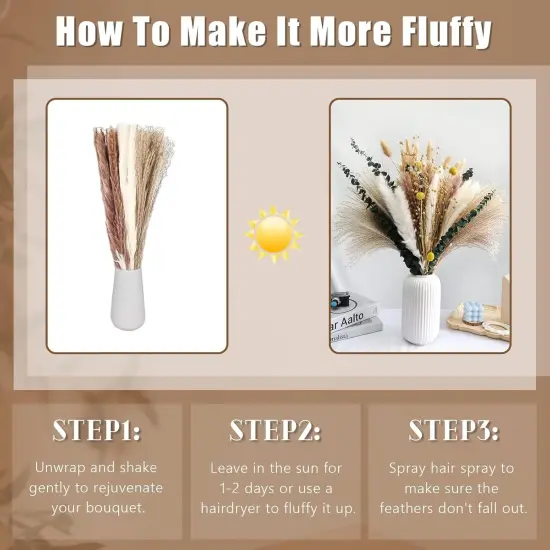 How To Make It More Fluffy

ar Aalto

STEP1:

Unwrap and shake gently to rejuvenate your bouquet.

STEP2:

Leave in the sun for 1-2 days or use a hairdryer to fluffy it up.

STEP3:

Spray hair spray to make sure the feathers don't fall out.