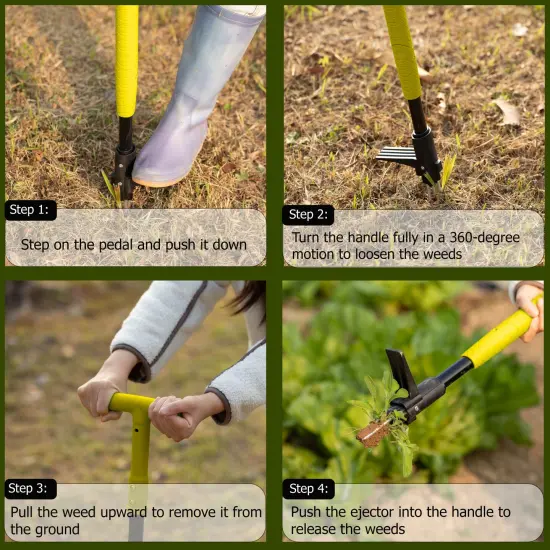 Step 1:
Step on the pedal and push it down

Step 2:
Turn the handle fully in a 360-degree motion to loosen the weeds

Step 3:
Pull the weed upward to remove it from the ground

Step 4:
Push the ejector into the handle to release the weeds