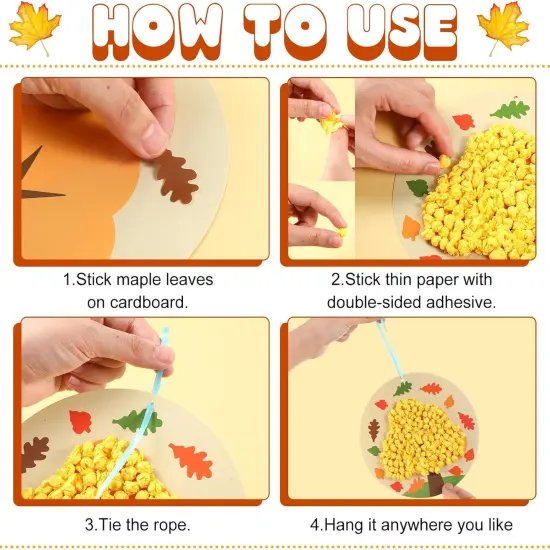 HOW TO USE

1.Stick maple leaves on cardboard.

2.Stick thin paper with double-sided adhesive.

3.Tie the rope.

4.Hang it anywhere you like