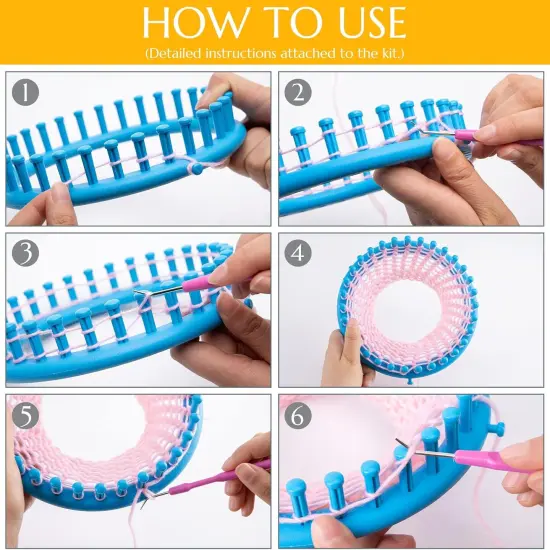 HOW TO USE
(Detailed instructions attached to the kit.)

1

2

3

4

5

6