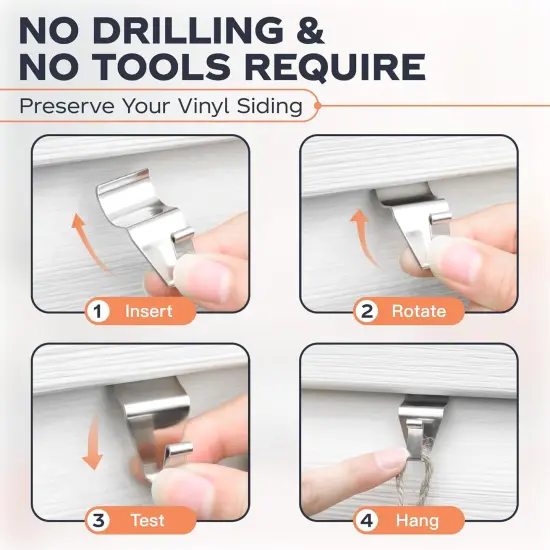 NO DRILLING &
NO TOOLS REQUIRE

Preserve Your Vinyl Siding

1 Insert

2 Rotate

3 Test

4 Hang