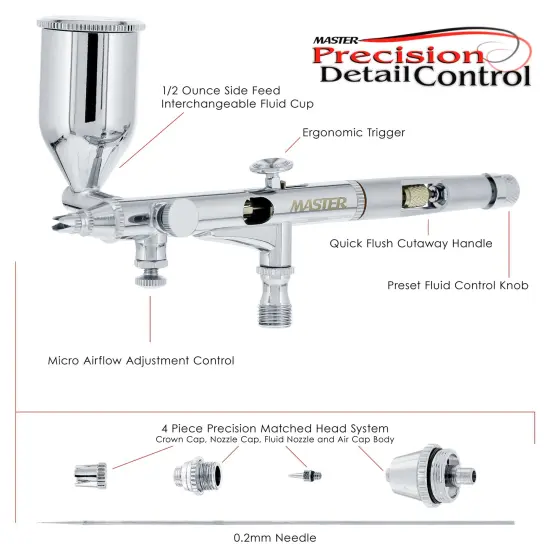 MASTER
Precision
Detail Control

1/2 Ounce Side Feed
Interchangeable Fluid Cup

Ergonomic Trigger

MASTER

Quick Flush Cutaway Handle

Preset Fluid Control Knob

Micro Airflow Adjustment Control

4 Piece Precision Matched Head System
Crown Cap, Nozzle Cap, Fluid Nozzle and Air Cap Body

0.2mm Needle