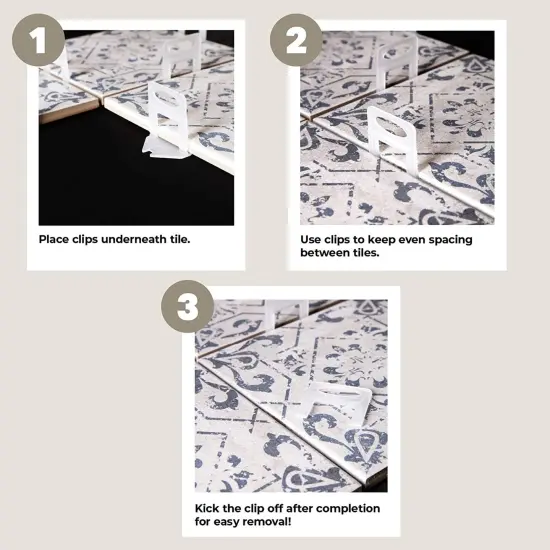 1

Place clips underneath tile.

2

Use clips to keep even spacing between tiles.

3

Kick the clip off after completion for easy removal!