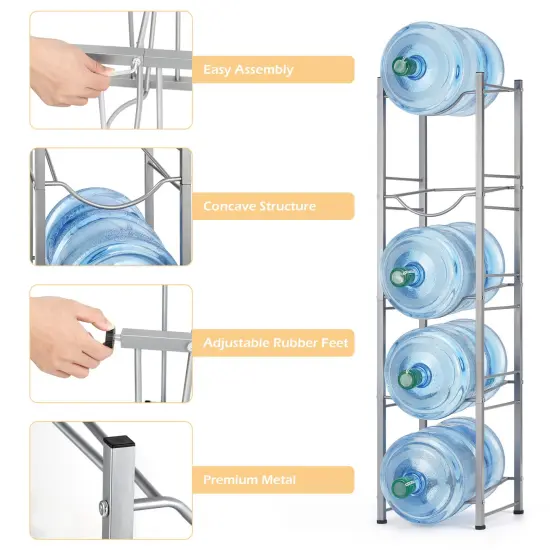 Easy Assembly

Concave Structure

Adjustable Rubber Feet

Premium Metal