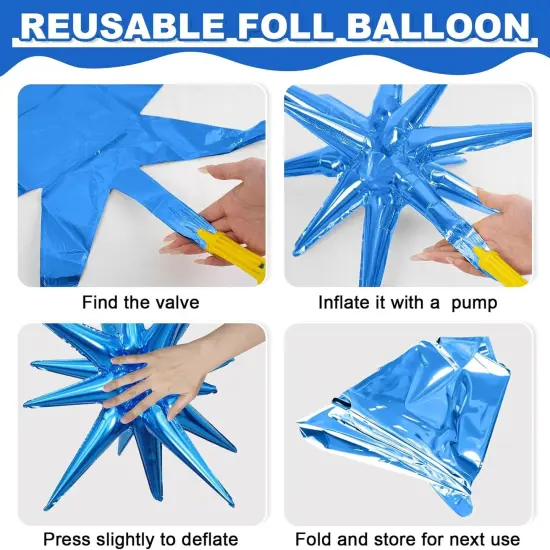 REUSABLE FOLL BALLOON

Find the valve

Inflate it with a  pump

Press slightly to deflate

Fold and store for next use