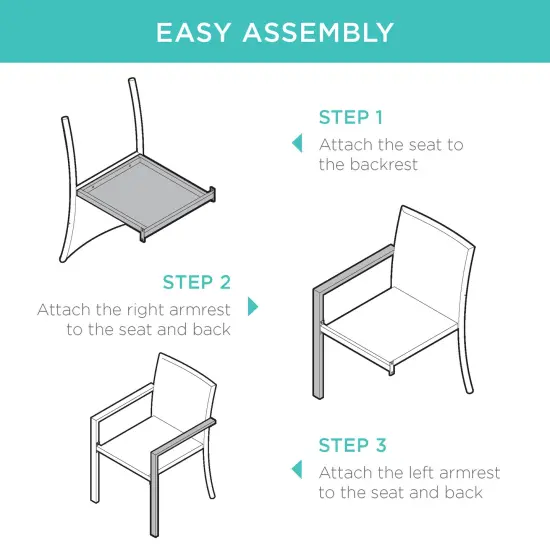 EASY ASSEMBLY

STEP 1
Attach the seat to the backrest

STEP 2
Attach the right armrest to the seat and back

STEP 3
Attach the left armrest to the seat and back