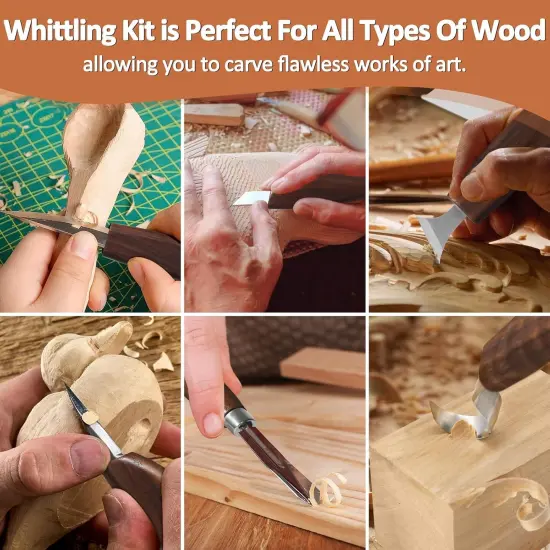 Whittling Kit is Perfect For All Types Of Wood
allowing you to carve flawless works of art.