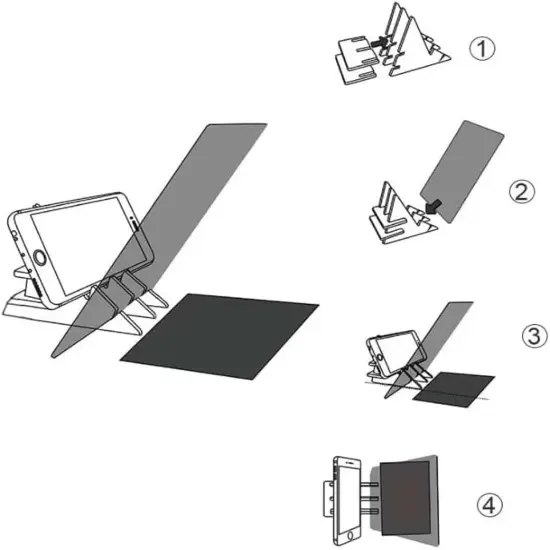 ①

②

③

④