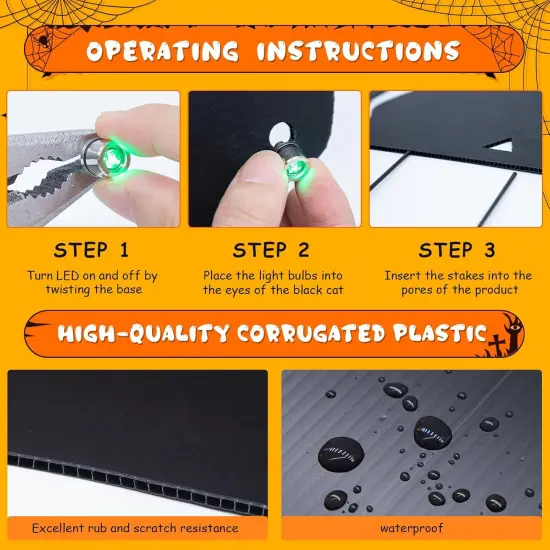 OPERATING INSTRUCTIONS

STEP 1
Turn LED on and off by twisting the base

STEP 2
Place the light bulbs into the eyes of the black cat

STEP 3
Insert the stakes into the pores of the product

HIGH-QUALITY CORRUGATED PLASTIC

Excellent rub and scratch resistance

waterproof