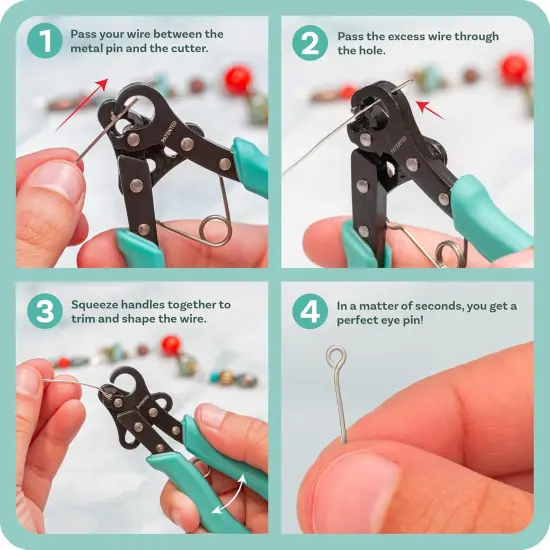 1 Pass your wire between the metal pin and the cutter.

PATENTED

2 Pass the excess wire through the hole.

PATENTED

3 Squeeze handles together to trim and shape the wire.

PATENTED

4 In a matter of seconds, you get a perfect eye pin!