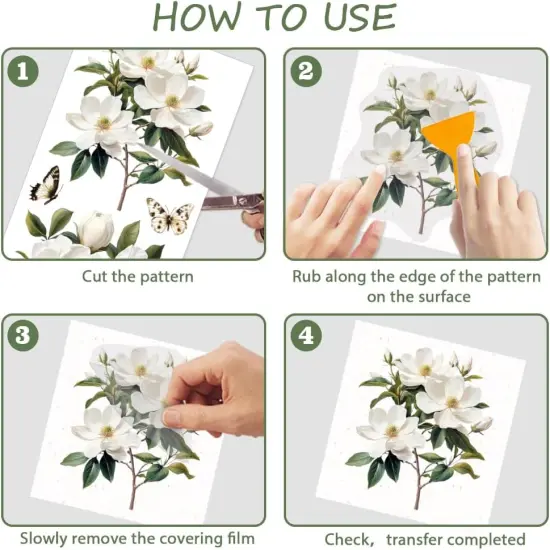 HOW TO USE

1

Cut the pattern

2

Rub along the edge of the pattern on the surface

3

Slowly remove the covering film

4

Check, transfer completed