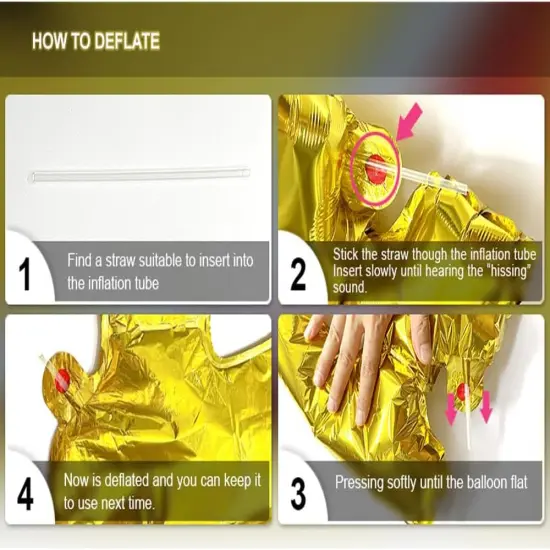 HOW TO DEFLATE

1 Find a straw suitable to insert into the inflation tube

2 Stick the straw though the inflation tube Insert slowly until hearing the "hissing" sound.

4 Now is deflated and you can keep it to use next time.

3 Pressing softly until the balloon flat