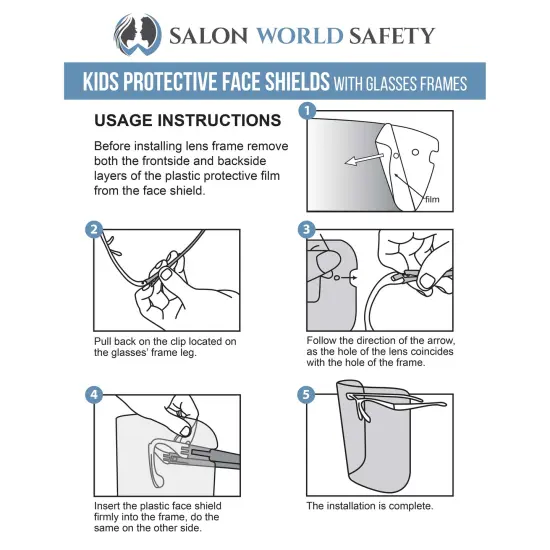 SALON WORLD SAFETY

KIDS PROTECTIVE FACE SHIELDS WITH GLASSES FRAMES

USAGE INSTRUCTIONS

Before installing lens frame remove both the frontside and backside layers of the plastic protective film from the face shield.

1

film

2

Pull back on the clip located on the glasses' frame leg.

3

Follow the direction of the arrow, as the hole of the lens coincides with the hole of the frame.

4

Insert the plastic face shield firmly into the frame, do the same on the other side.

5

The installation is complete.