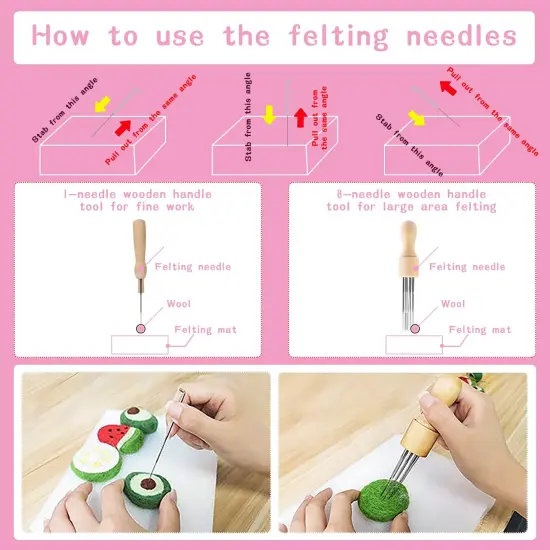 How to use the felting needles

Stab from this angle
Pull out from the same angle

Stab from this angle
Pull out from the same angle

Stab from this angle
Pull out from the same angle

1-needle wooden handle tool for fine work
Felting needle
Wool
Felting mat

8-needle wooden handle tool for large area felting
Felting needle
Wool
Felting mat