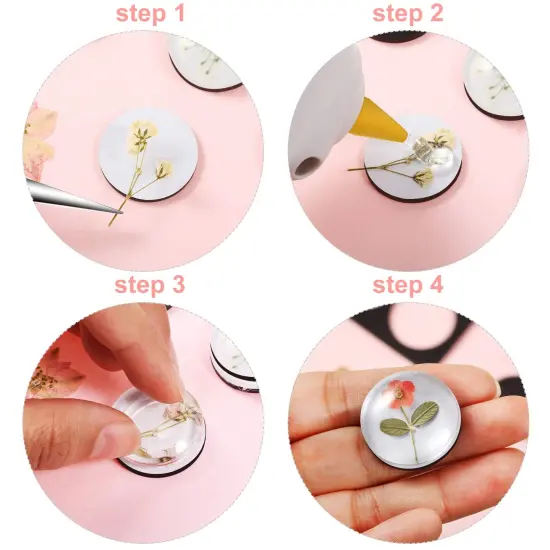 step 1

step 2

step 3

step 4