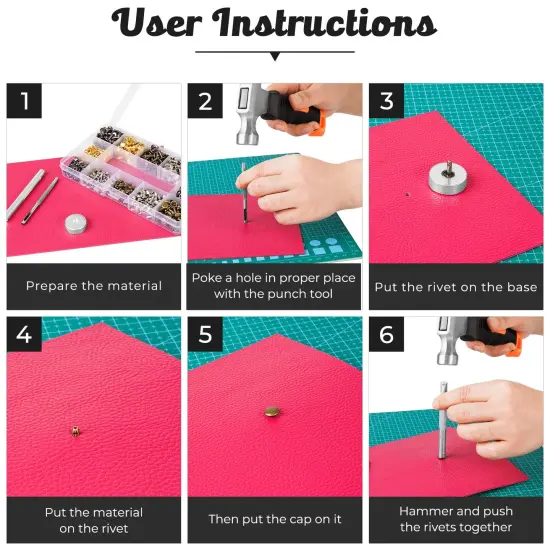 User Instructions

1

Prepare the material

2

Poke a hole in proper place with the punch tool

3

Put the rivet on the base

4

Put the material on the rivet

5

Then put the cap on it

6

Hammer and push the rivets together