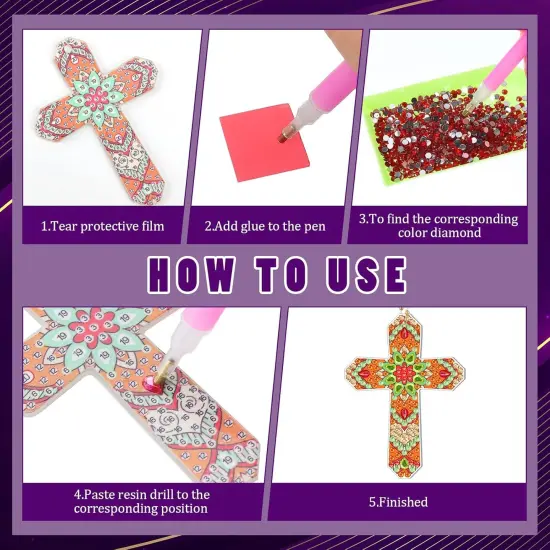 1.Tear protective film

2.Add glue to the pen

3.To find the corresponding color diamond

HOW TO USE

4.Paste resin drill to the corresponding position

5.Finished