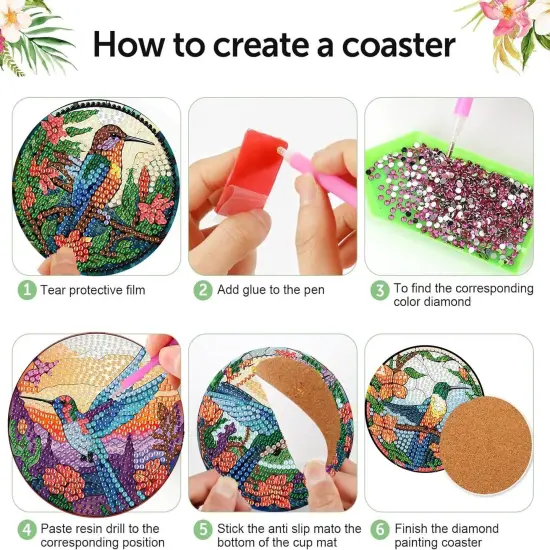 How to create a coaster

1 Tear protective film

2 Add glue to the pen

3 To find the corresponding color diamond

4 Paste resin drill to the corresponding position

5 Stick the anti slip mato the bottom of the cup mat

6 Finish the diamond painting coaster