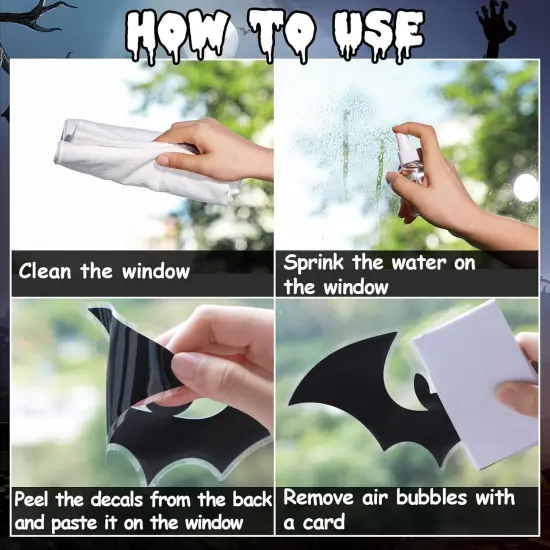 HOW TO USE

Clean the window

Sprink the water on the window

Peel the decals from the back and paste it on the window

Remove air bubbles with a card