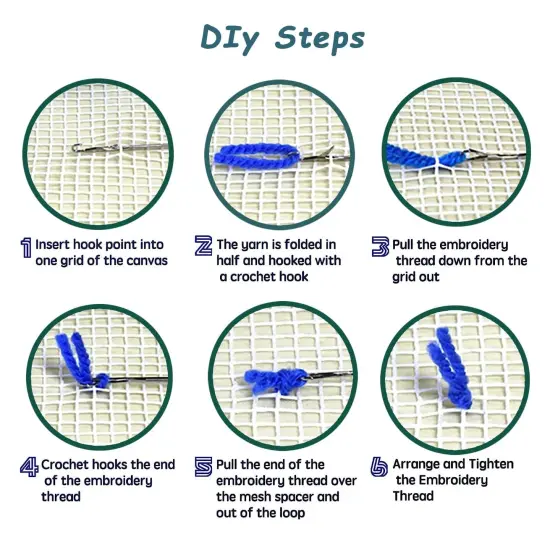 DIy Steps

1 Insert hook point into one grid of the canvas

2 The yarn is folded in half and hooked with a crochet hook

3 Pull the embroidery thread down from the grid out

4 Crochet hooks the end of the embroidery thread

5 Pull the end of the embroidery thread over the mesh spacer and out of the loop

6 Arrange and Tighten the Embroidery Thread