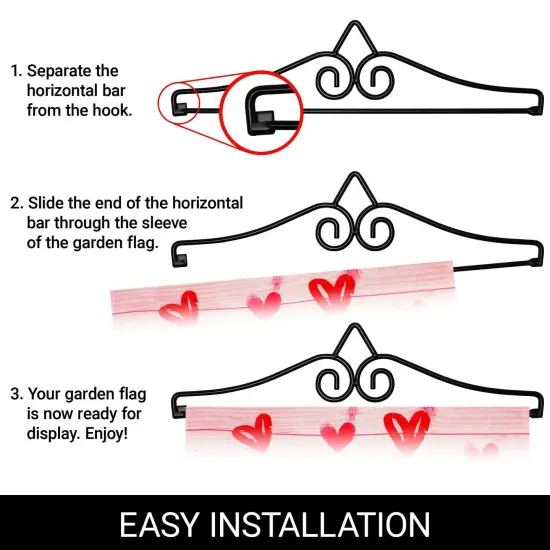 1. Separate the horizontal bar from the hook.

2. Slide the end of the horizontal bar through the sleeve of the garden flag.

3. Your garden flag is now ready for display. Enjoy!

EASY INSTALLATION