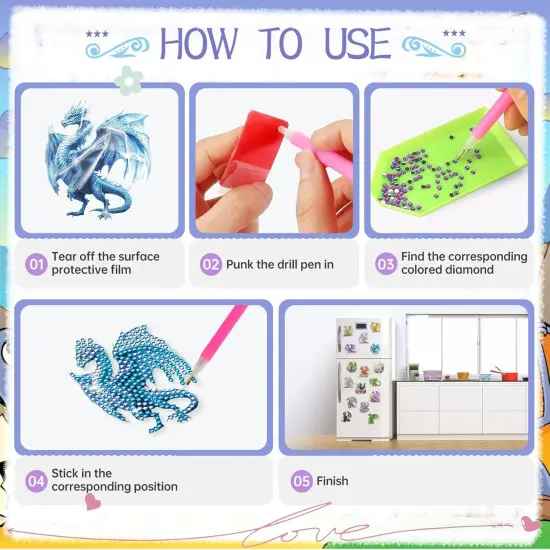 HOW TO USE

01 Tear off the surface protective film

02 Punk the drill pen in

03 Find the corresponding colored diamond

04 Stick in the corresponding position

05 Finish

love