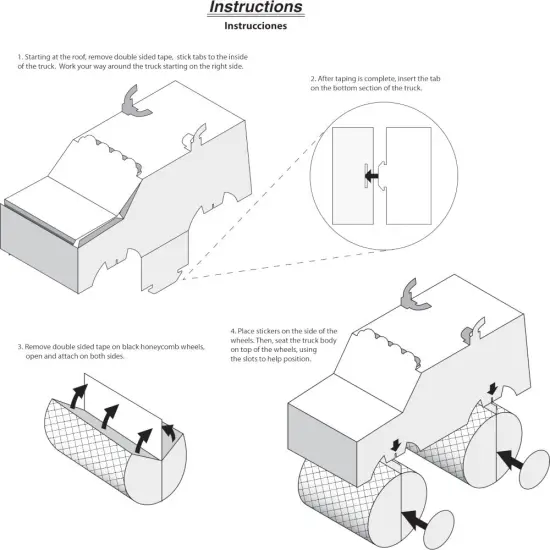 Instructions
Instrucciones

1. Starting at the roof, remove double sided tape, stick tabs to the inside of the truck. Work your way around the truck starting on the right side.

2. After taping is complete, insert the tab on the bottom section of the truck.

3. Remove double sided tape on black honeycomb wheels, open and attach on both sides.

4. Place stickers on the side of the wheels. Then, seat the truck body on top of the wheels, using the slots to help position.