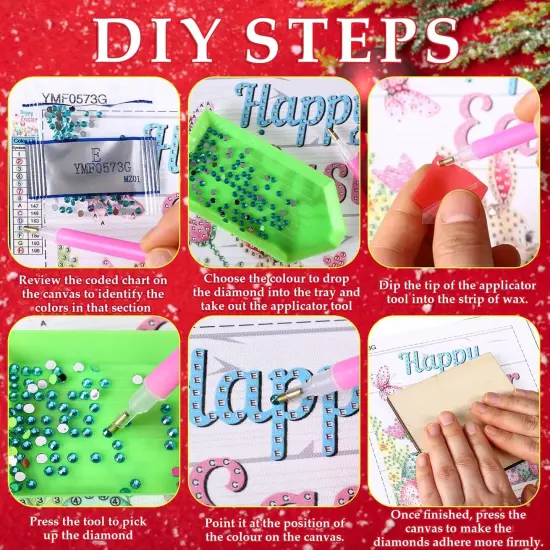 DIY STEPS

YMF0573G

E
YMF0573G
MZ01

Happy

Review the coded chart on the canvas to identify the colors in that section

Choose the colour to drop the diamond into the tray and take out the applicator tool

Dip the tip of the applicator tool into the strip of wax.

Happy

Press the tool to pick up the diamond

Point it at the position of the colour on the canvas.

Once finished, press the canvas to make the diamonds adhere more firmly.