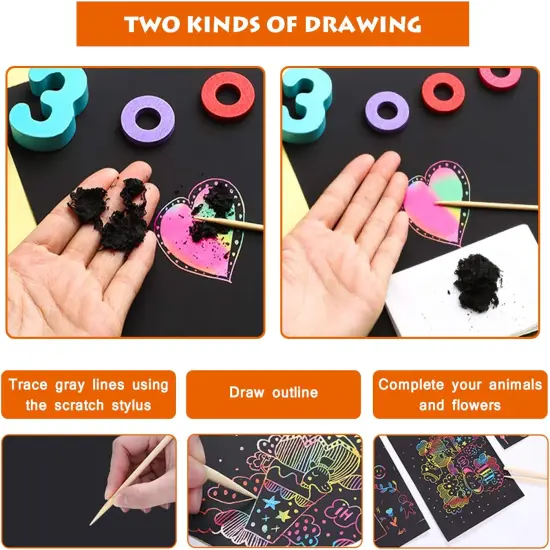 TWO KINDS OF DRAWING

Trace gray lines using the scratch stylus

Draw outline

Complete your animals and flowers