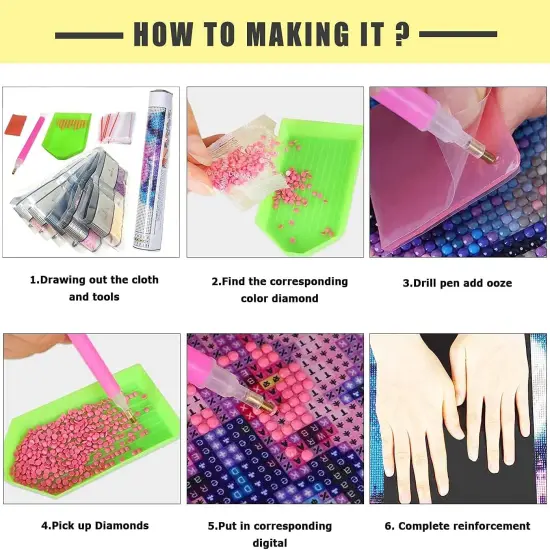 HOW TO MAKING IT ?

1.Drawing out the cloth and tools

2.Find the corresponding color diamond

3.Drill pen add ooze

4.Pick up Diamonds

5.Put in corresponding digital

6. Complete reinforcement