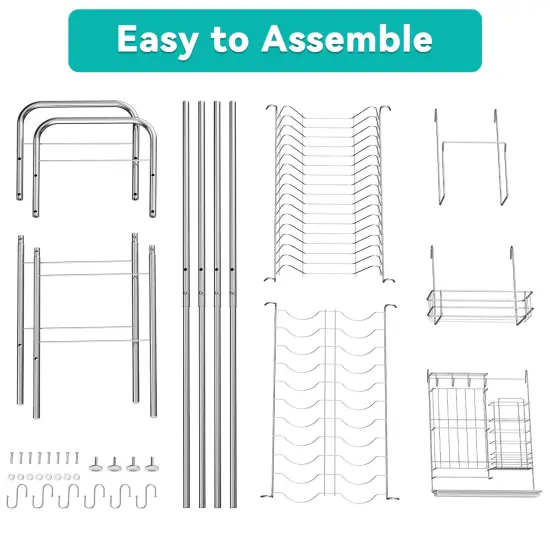 Easy to Assemble