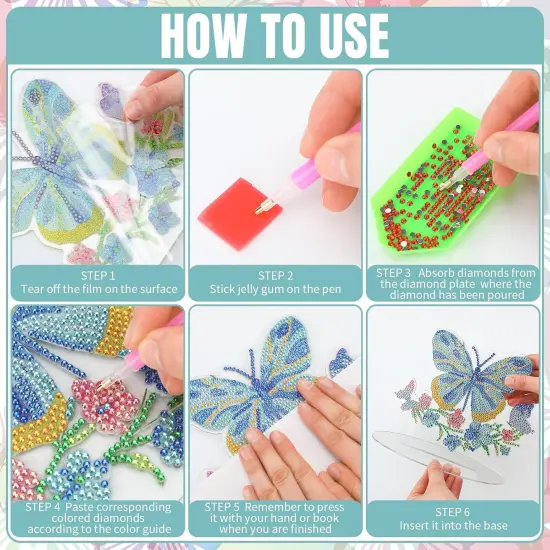 HOW TO USE

STEP 1
Tear off the film on the surface

STEP 2
Stick jelly gum on the pen

STEP 3 Absorb diamonds from the diamond plate where the diamond has been poured

STEP 4 Paste corresponding colored diamonds according to the color guide

STEP 5 Remember to press it with your hand or book when you are finished

STEP 6
Insert it into the base