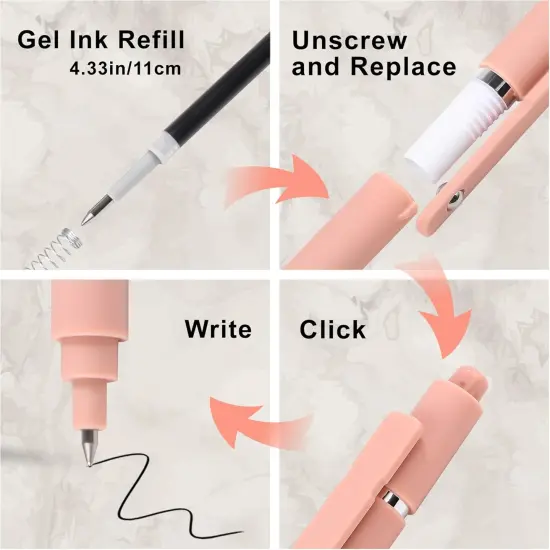 Gel Ink Refill
4.33in/11cm

Unscrew and Replace

Write

Click