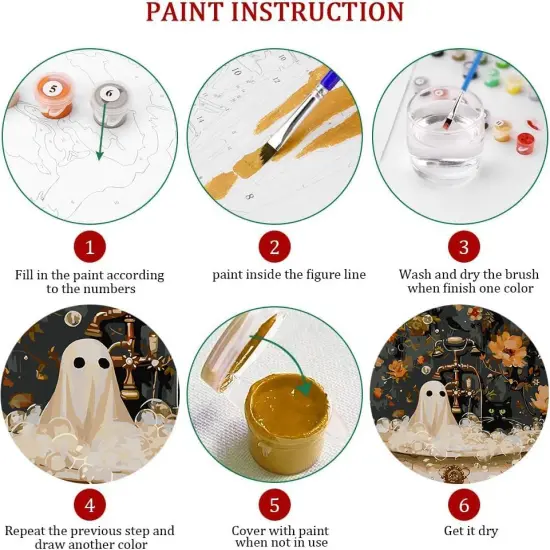 PAINT INSTRUCTION

5 6

10 12 14 8

1
Fill in the paint according to the numbers

2
paint inside the figure line

3
Wash and dry the brush when finish one color

4
Repeat the previous step and draw another color

5
Cover with paint when not in use

6
Get it dry