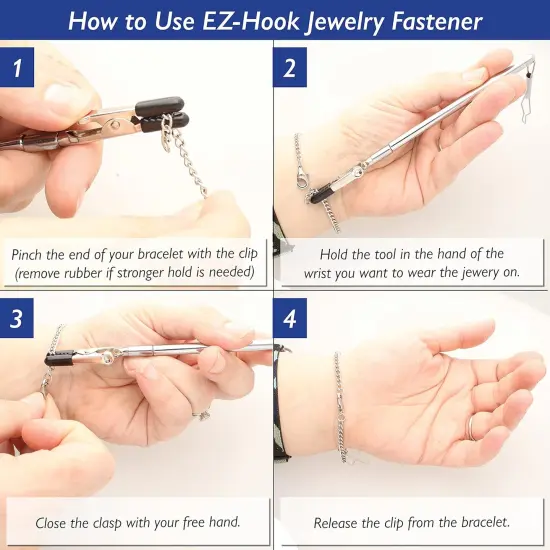 How to Use EZ-Hook Jewelry Fastener

1

Pinch the end of your bracelet with the clip (remove rubber if stronger hold is needed)

2

Hold the tool in the hand of the wrist you want to wear the jewery on.

3

Close the clasp with your free hand.

4

Release the clip from the bracelet.