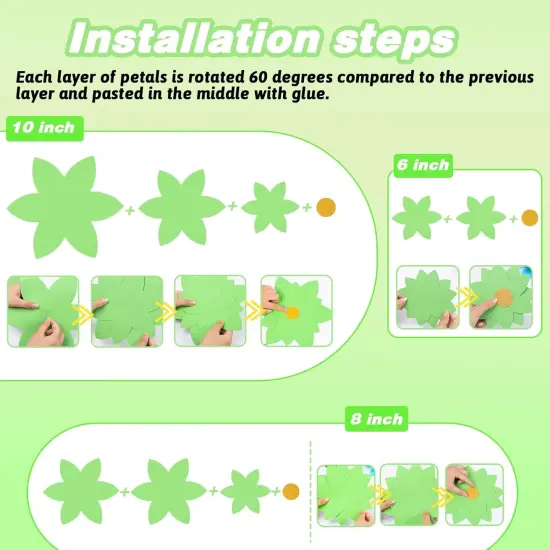 Installation steps

Each layer of petals is rotated 60 degrees compared to the previous layer and pasted in the middle with glue.

10 inch

+ + +

6 inch

+ +

8 inch

+ + +