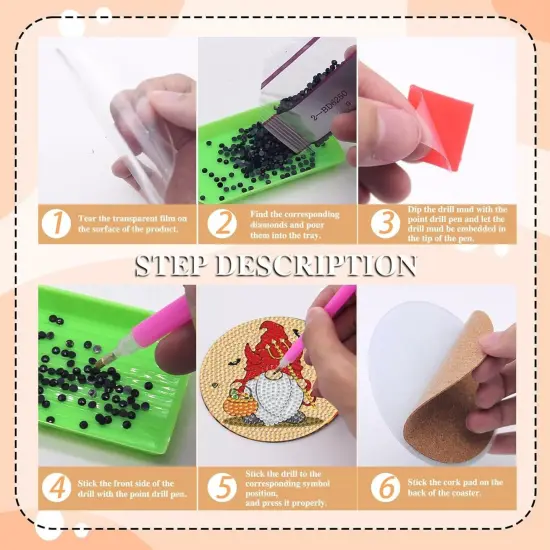 2—BD8250

1 Tear the transparent film on the surface of the product.

2 Find the corresponding diamonds and pour them into the tray.

3 Dip the drill mud with the point drill pen and let the drill mud be embedded in the tip of the pen.

STEP DESCRIPTION

4 Stick the front side of the drill with the point drill pen.

5 Stick the drill to the corresponding symbol position, and press it properly.

6 Stick the cork pad on the back of the coaster.