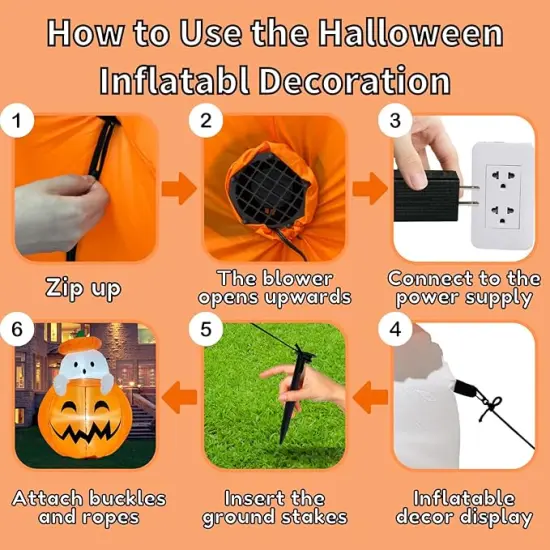 How to Use the Halloween Inflatabl Decoration

1

Zip up

2

The blower opens upwards

3

Connect to the power supply

6

Attach buckles and ropes

5

Insert the ground stakes

4

Inflatable decor display