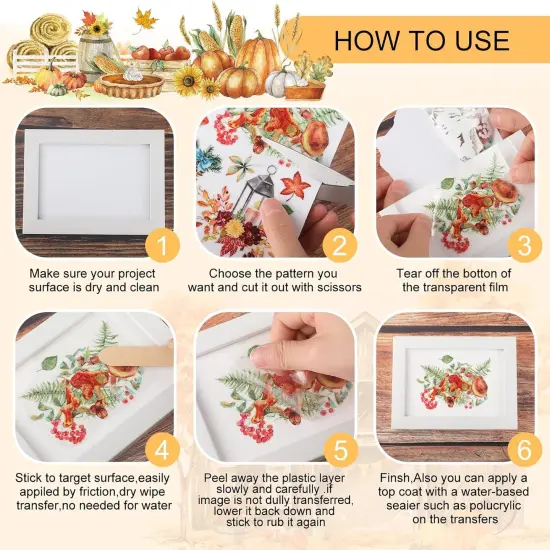 HOW TO USE

1
Make sure your project surface is dry and clean

2
Choose the pattern you want and cut it out with scissors

3
Tear off the botton of the transparent film

4
Stick to target surface,easily appiled by friction,dry wipe transfer,no needed for water

5
Peel away the plastic layer slowly and carefully .if image is not dully transferred, lower it back down and stick to rub it again

6
Finsh,Also you can apply a top coat with a water-based seaier such as polucrylic on the transfers